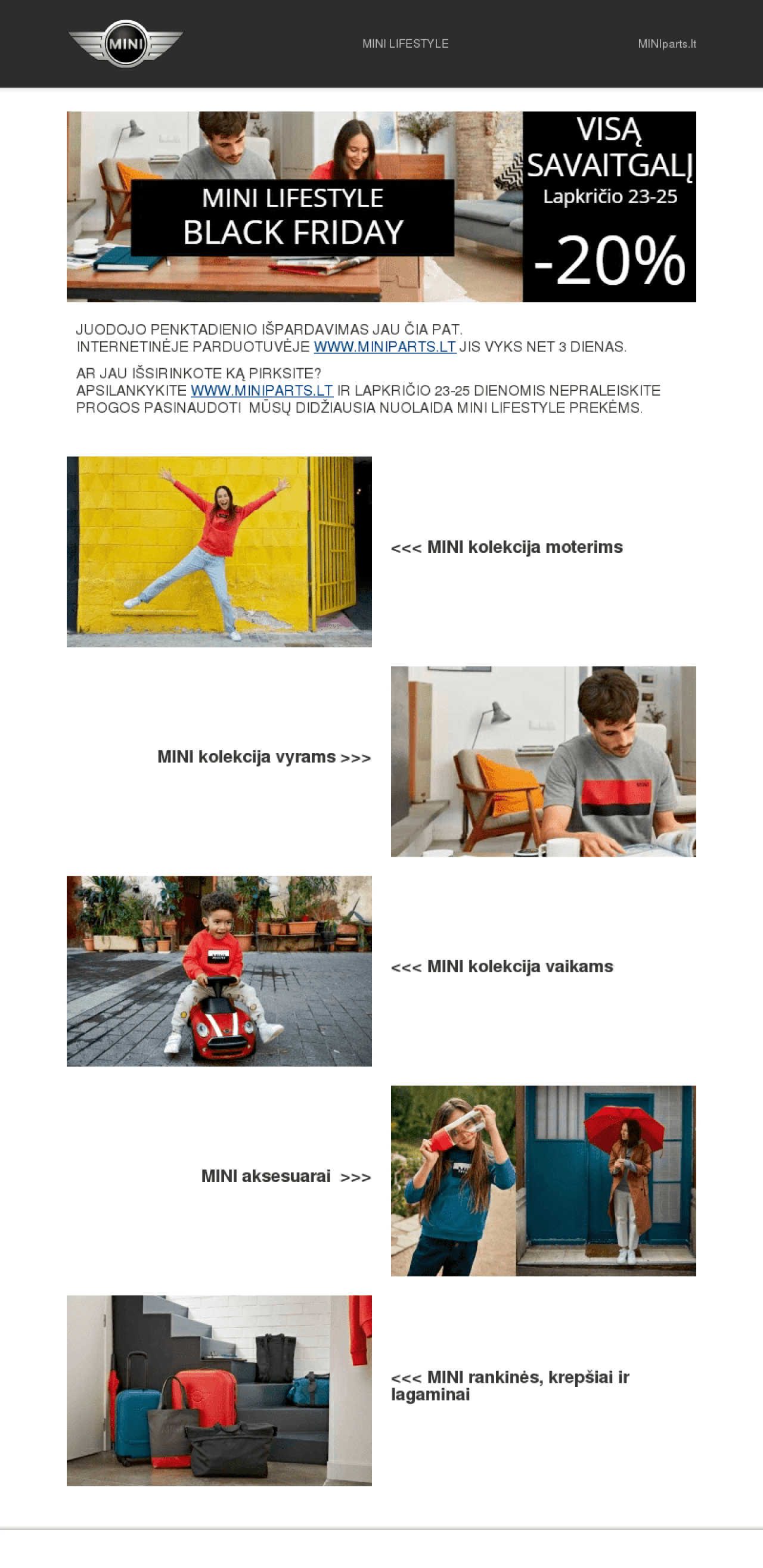 MINI

MINI LIFESTYLE

MINIparts.lt

MINI LIFESTYLE
BLACK FRIDAY

VISĄ SAVAITGALĮ
Lapkričio 23-25
-20%

JUODOJO PENKTADIENIO IŠPARDAVIMAS JAU ČIA PAT.
INTERNETINĖJE PARDUOTUVĖJE WWW.MINIPARTS.LT JIS VYKS NET 3 DIENAS.

AR JAU IŠSIRINKOTE KĄ PIRKSITE?
APSILANKYKITE WWW.MINIPARTS.LT IR LAPKRIČIO 23-25 DIENOMIS NEPRALEISKITE PROGOS PASINAUDOTI MŪSŲ DIDŽIAUSIA NUOLAIDA MINI LIFESTYLE PREKĖMS.

<<< MINI kolekcija moterims

MINI kolekcija vyrams >>>

<<< MINI kolekcija vaikams

MINI aksesuarai >>>

<<< MINI rankinės, krepšiai ir lagaminai